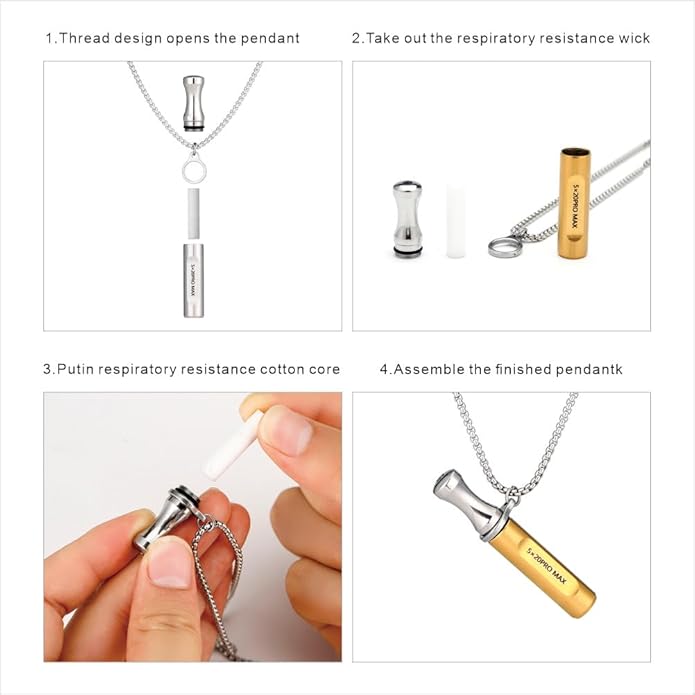 1.Thread design opens the pendant

5×20PRO MAX

2.Take out the respiratory resistance wick

5×20PRO MAX

3.Putin respiratory resistance cotton core

4.Assemble the finished pendantk

5×20PRO MAX