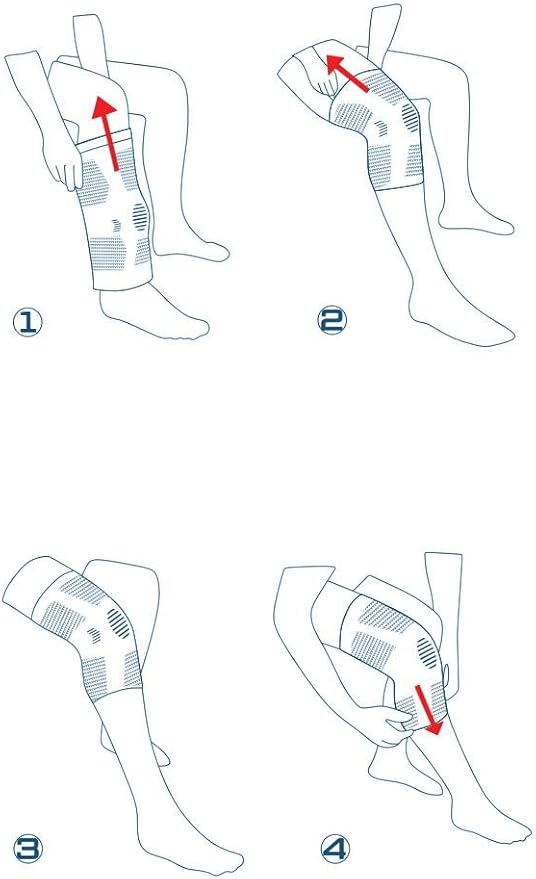 ①
②
③
④