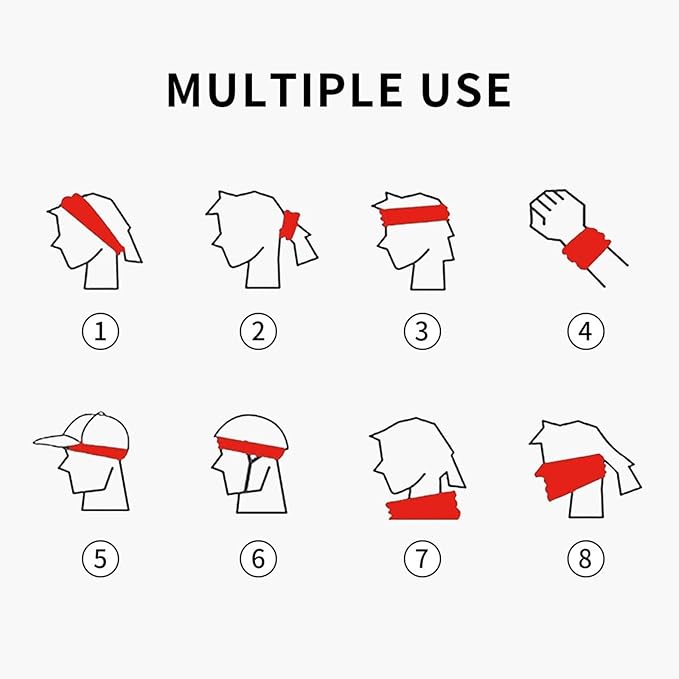 MULTIPLE USE

① ② ③ ④

⑤ ⑥ ⑦ ⑧