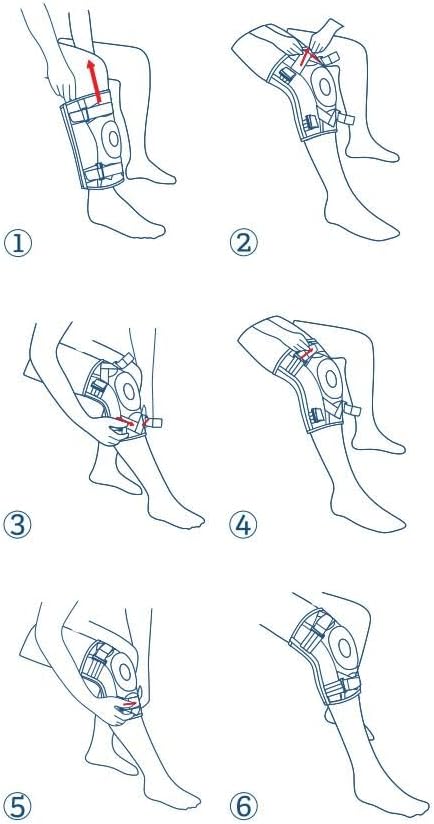 ①

②

③

④

⑤

⑥