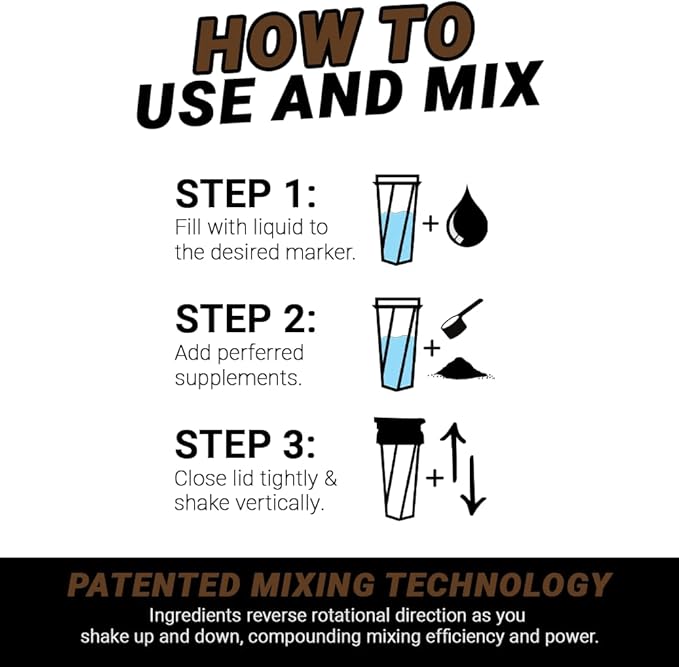 HOW TO
USE AND MIX

STEP 1:
Fill with liquid to the desired marker.

+

STEP 2:
Add perferred supplements.

+

STEP 3:
Close lid tightly & shake vertically.

+

PATENTED MIXING TECHNOLOGY
Ingredients reverse rotational direction as you shake up and down, compounding mixing efficiency and power.