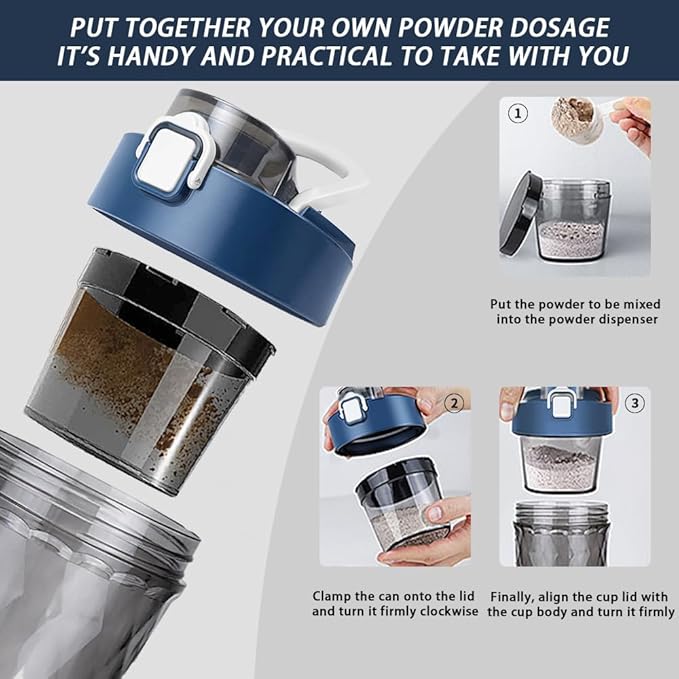 PUT TOGETHER YOUR OWN POWDER DOSAGE
IT'S HANDY AND PRACTICAL TO TAKE WITH YOU

1

Put the powder to be mixed into the powder dispenser

2

3

Clamp the can onto the lid and turn it firmly clockwise

Finally, align the cup lid with the cup body and turn it firmly