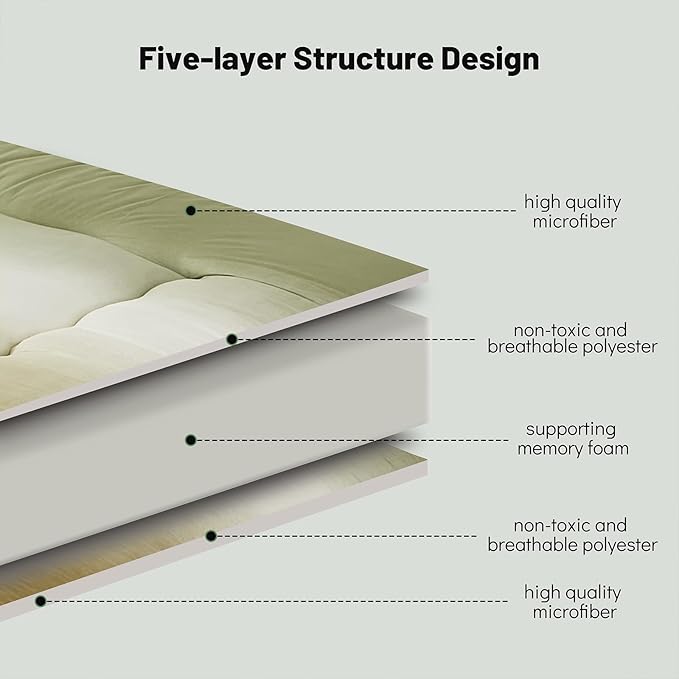 Five-layer Structure Design

high quality microfiber

non-toxic and breathable polyester

supporting memory foam

non-toxic and breathable polyester

high quality microfiber