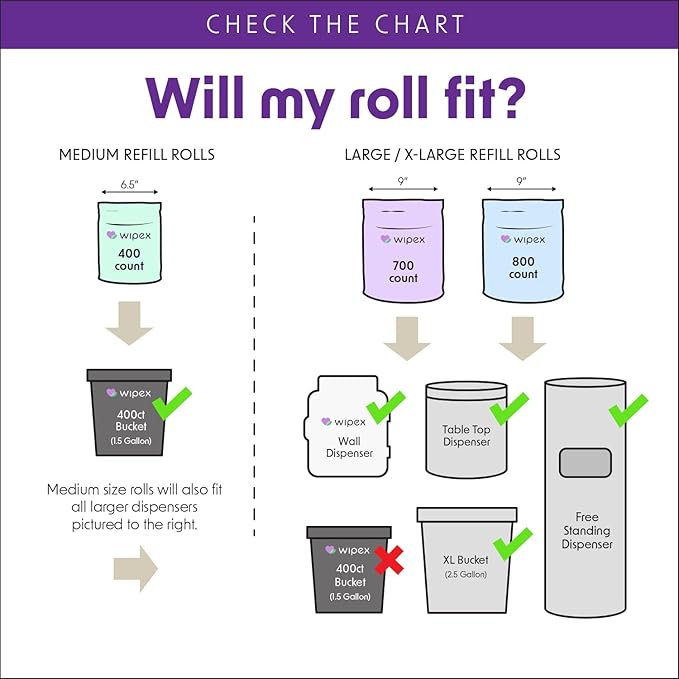 CHECK THE CHART

Will my roll fit?

MEDIUM REFILL ROLLS

6.5"

wipex
400
count

wipex
400ct
Bucket
(1.5 Gallon)

Medium size rolls will also fit all larger dispensers pictured to the right.

LARGE / X-LARGE REFILL ROLLS

9"

wipex
700
count

9"

wipex
800
count

wipex
Wall
Dispenser

Table Top
Dispenser

Free
Standing
Dispenser

wipex
400ct
Bucket
(1.5 Gallon)

XL Bucket
(2.5 Gallon)