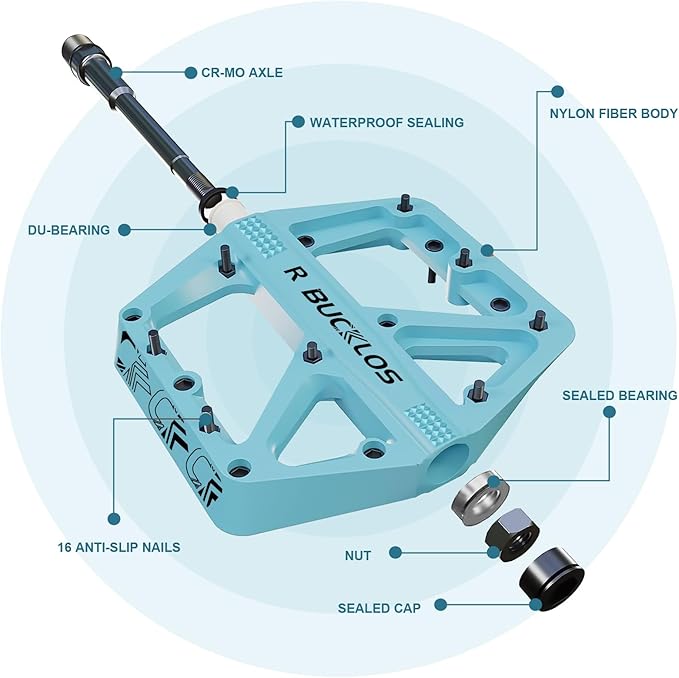 CR-MO AXLE

WATERPROOF SEALING

NYLON FIBER BODY

DU-BEARING

R BUCKLOS

SEALED BEARING

16 ANTI-SLIP NAILS

NUT

SEALED CAP