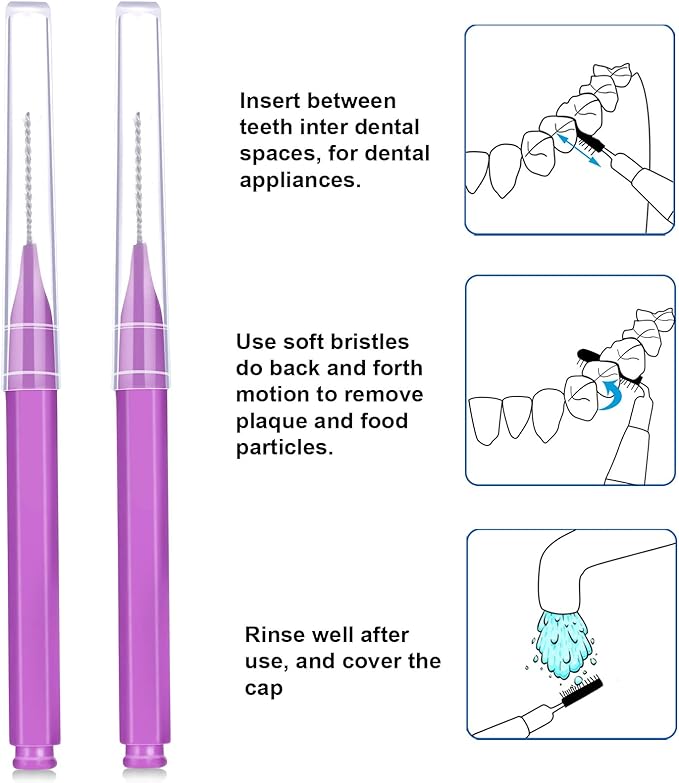 Insert between teeth inter dental spaces, for dental appliances.

Use soft bristles do back and forth motion to remove plaque and food particles.

Rinse well after use, and cover the cap