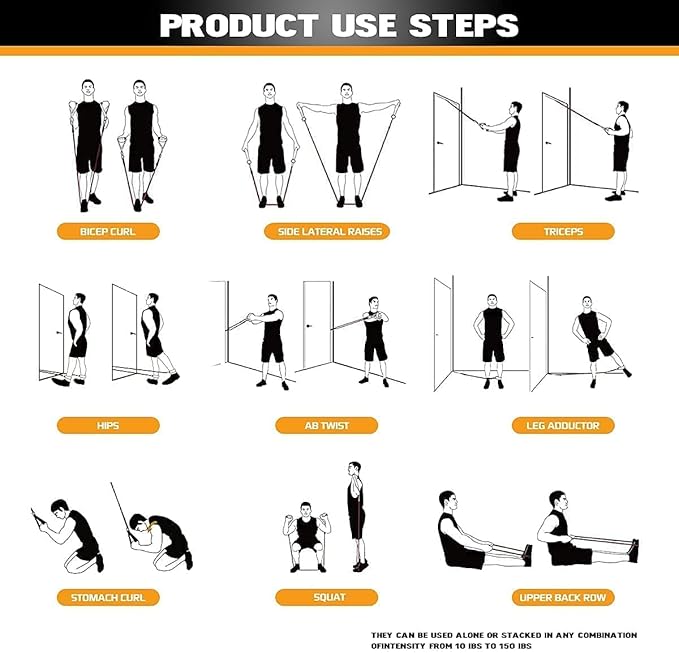 PRODUCT USE STEPS

BICEP CURL

SIDE LATERAL RAISES

TRICEPS

HIPS

AB TWIST

LEG ADDUCTOR

STOMACH CURL

SQUAT

UPPER BACK ROW

THEY CAN BE USED ALONE OR STACKED IN ANY COMBINATION OFINTENSITY FROM 10 IBS TO 150 IBS