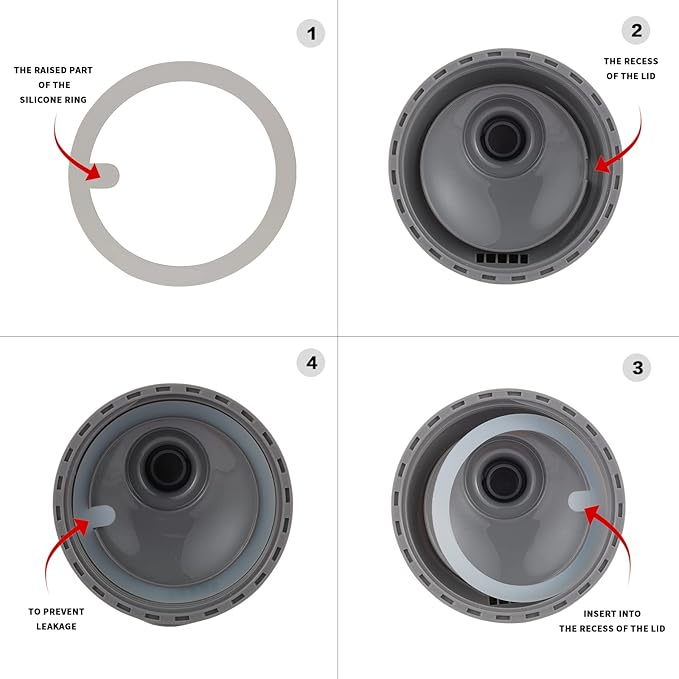 1

THE RAISED PART OF THE SILICONE RING

2

THE RECESS OF THE LID

4

TO PREVENT LEAKAGE

3

INSERT INTO THE RECESS OF THE LID