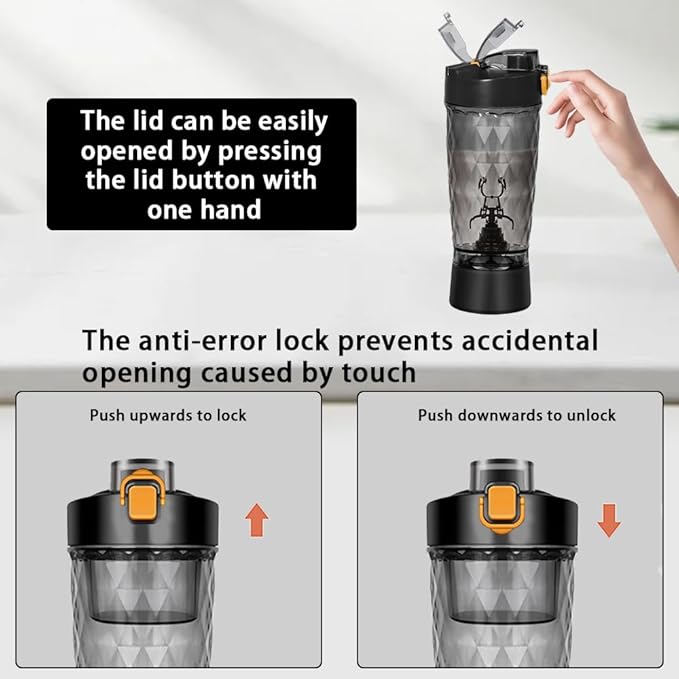 The lid can be easily opened by pressing the lid button with one hand

The anti-error lock prevents accidental opening caused by touch

Push upwards to lock

Push downwards to unlock