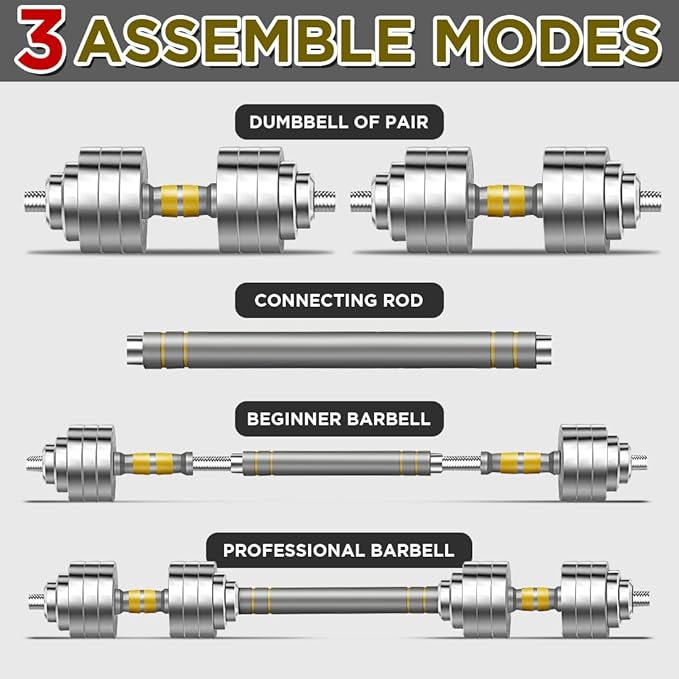 3 ASSEMBLE MODES

DUMBBELL OF PAIR

CONNECTING ROD

BEGINNER BARBELL

PROFESSIONAL BARBELL