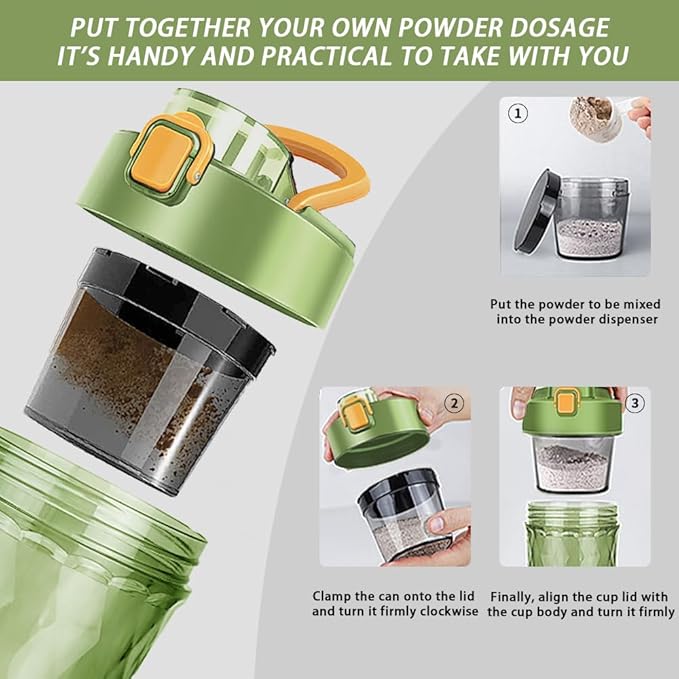 PUT TOGETHER YOUR OWN POWDER DOSAGE
IT'S HANDY AND PRACTICAL TO TAKE WITH YOU

①

Put the powder to be mixed into the powder dispenser

②

③

Clamp the can onto the lid and turn it firmly clockwise

Finally, align the cup lid with the cup body and turn it firmly