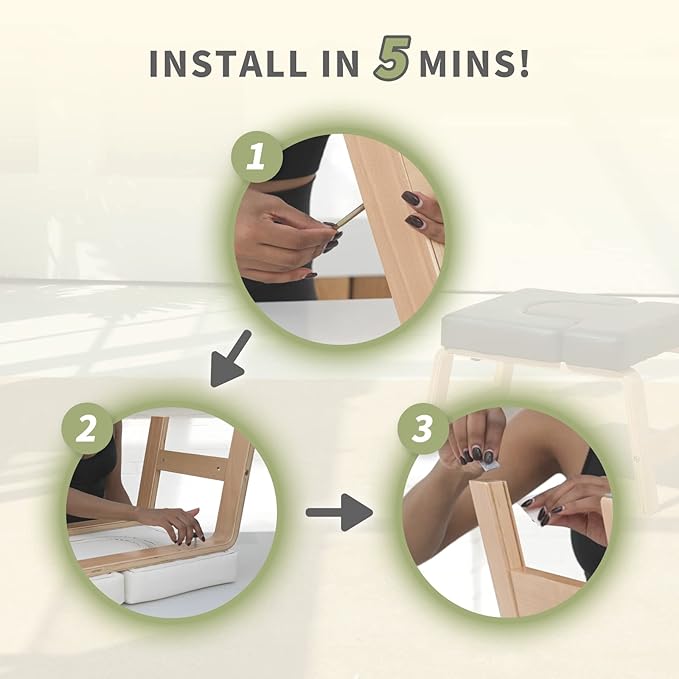 INSTALL IN 5 MINS!

1

2

3