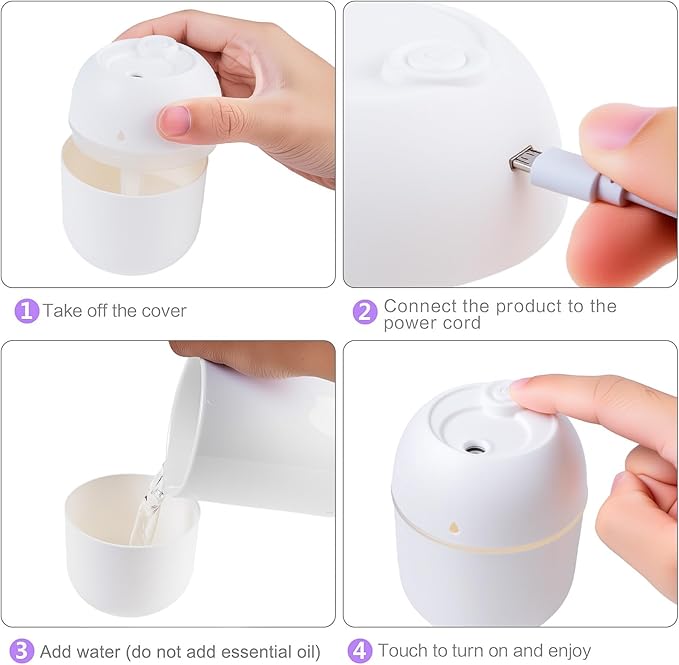 1 Take off the cover

2 Connect the product to the power cord

3 Add water (do not add essential oil)

4 Touch to turn on and enjoy