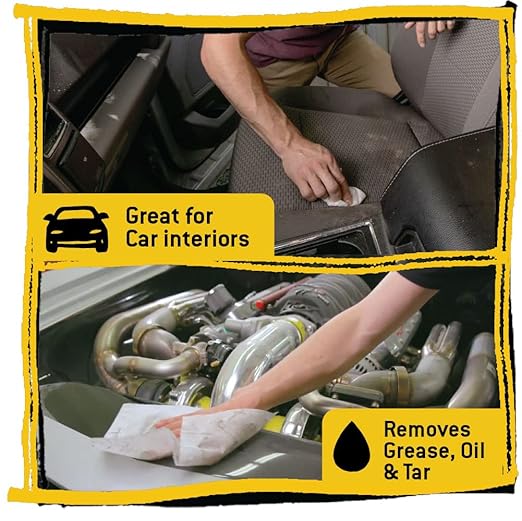 Great for
Car interiors

Removes
Grease, Oil
& Tar