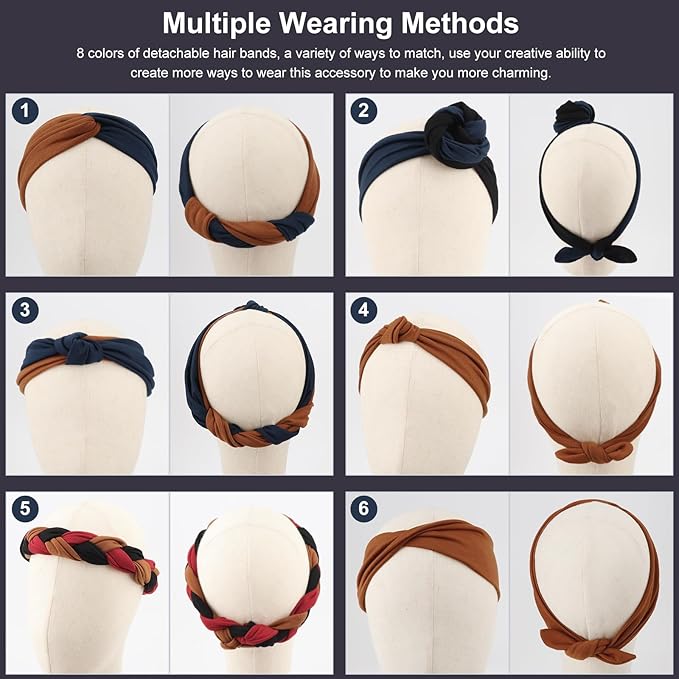 Multiple Wearing Methods

8 colors of detachable hair bands, a variety of ways to match, use your creative ability to create more ways to wear this accessory to make you more charming.

1

2

3

4

5

6