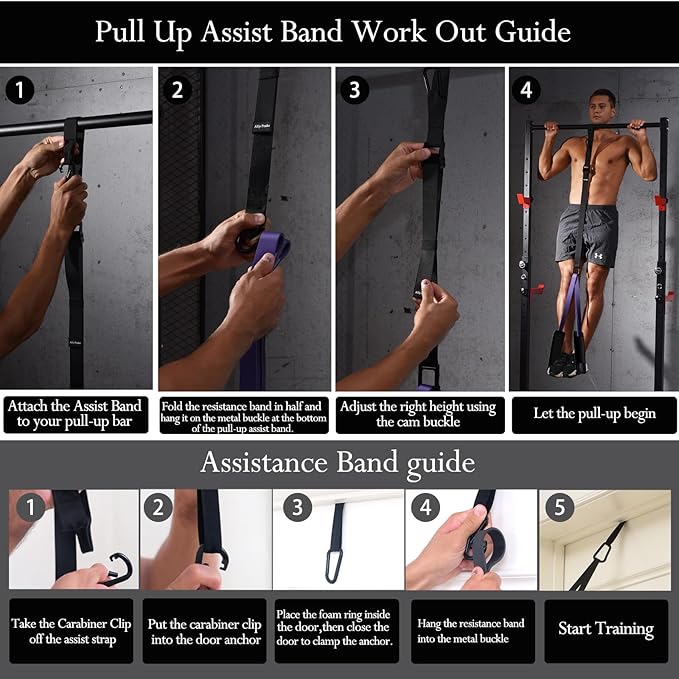 Pull Up Assist Band Work Out Guide

1

2

3

4

Attach the Assist Band to your pull-up bar

Fold the resistance band in half and hang it on the metal buckle at the bottom of the pull-up assist band.

Adjust the right height using the cam buckle

Let the pull-up begin

Assistance Band guide

1

2

3

4

5

Take the Carabiner Clip off the assist strap

Put the carabiner clip into the door anchor

Place the foam ring inside the door,then close the door to clamp the anchor.

Hang the resistance band into the metal buckle

Start Training