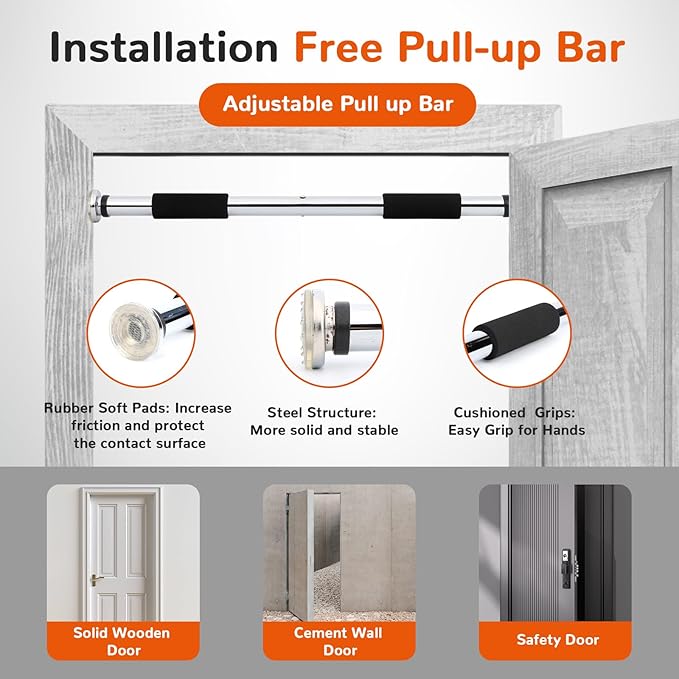 Installation Free Pull-up Bar

Adjustable Pull up Bar

Rubber Soft Pads: Increase friction and protect the contact surface

Steel Structure: More solid and stable

Cushioned Grips: Easy Grip for Hands

Solid Wooden Door

Cement Wall Door

Safety Door