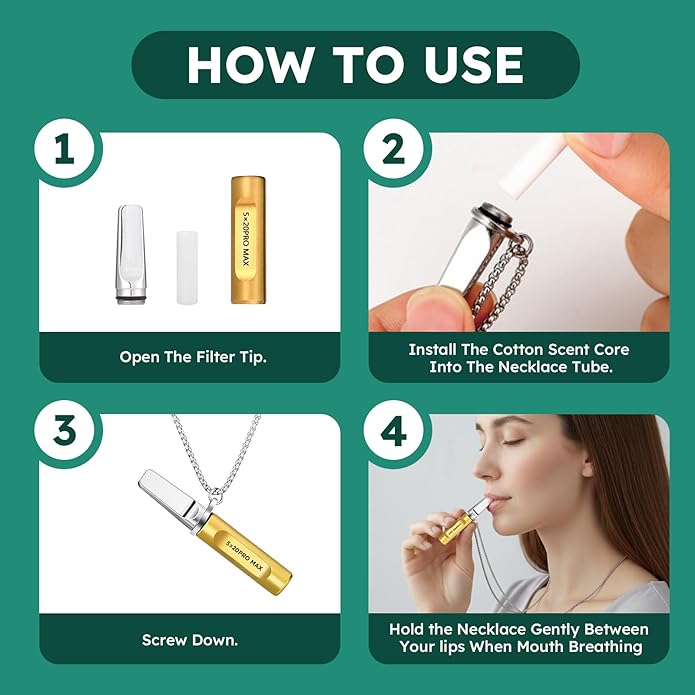 HOW TO USE

1

5×20PRO MAX

Open The Filter Tip.

2

Install The Cotton Scent Core Into The Necklace Tube.

3

5×20PRO MAX

Screw Down.

4

Hold the Necklace Gently Between Your lips When Mouth Breathing