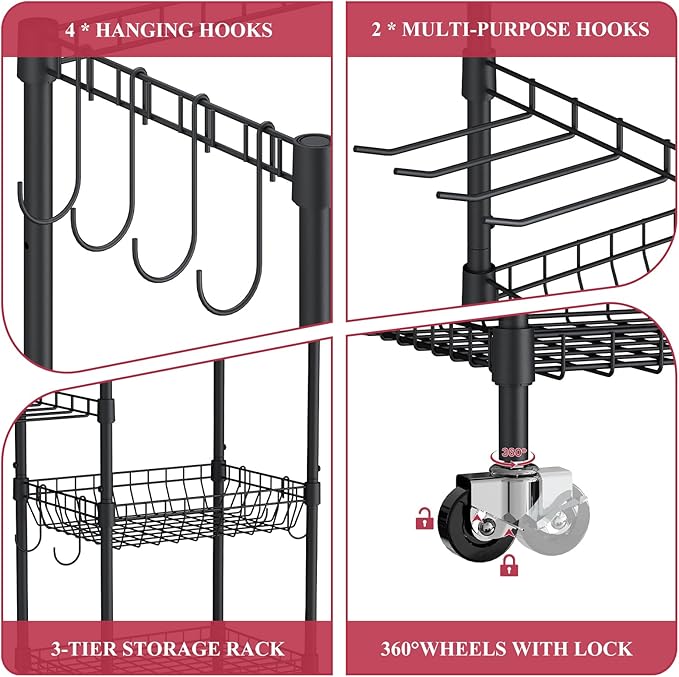 4 * HANGING HOOKS

2 * MULTI-PURPOSE HOOKS

360°

3-TIER STORAGE RACK

360°WHEELS WITH LOCK