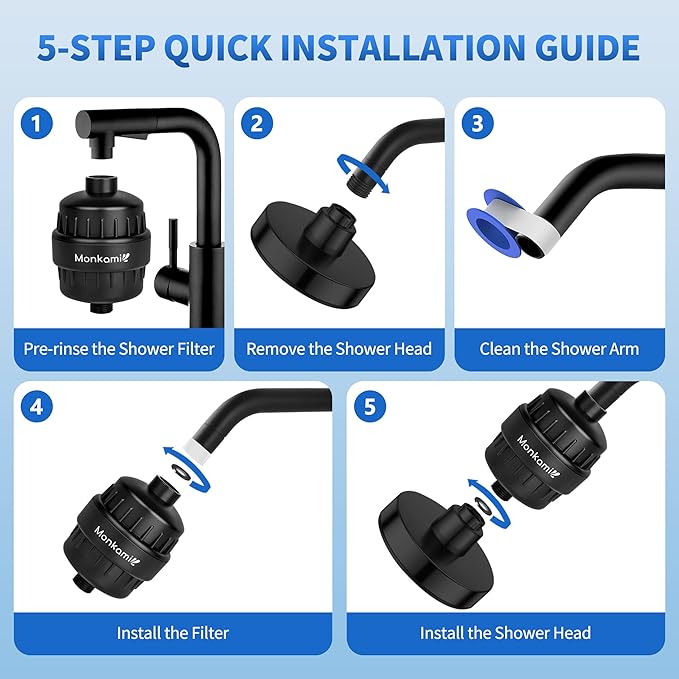 5-STEP QUICK INSTALLATION GUIDE

1
Monkami
Pre-rinse the Shower Filter

2
Remove the Shower Head

3
Clean the Shower Arm

4
Monkami
Install the Filter

5
Monkami
Install the Shower Head