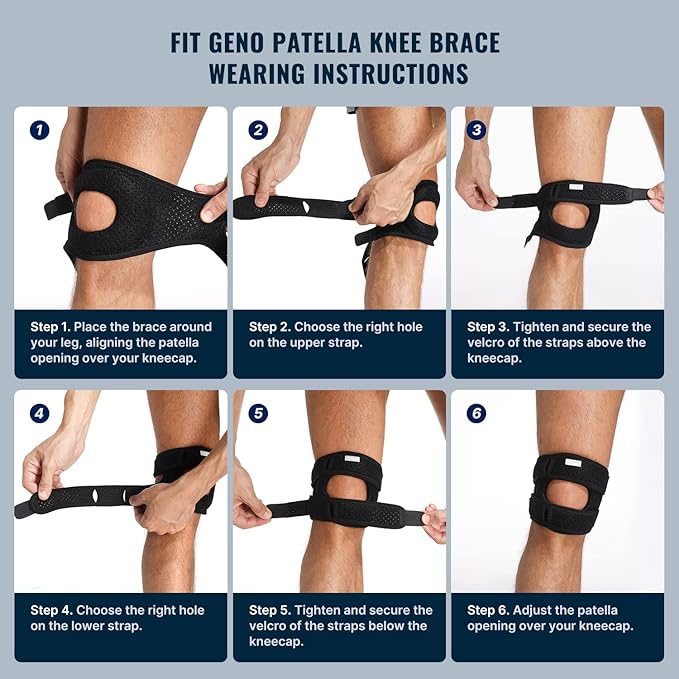 FIT GENO PATELLA KNEE BRACE
WEARING INSTRUCTIONS

1

Step 1. Place the brace around your leg, aligning the patella opening over your kneecap.

2

Step 2. Choose the right hole on the upper strap.

3

Step 3. Tighten and secure the velcro of the straps above the kneecap.

4

Step 4. Choose the right hole on the lower strap.

5

Step 5. Tighten and secure the velcro of the straps below the kneecap.

6

Step 6. Adjust the patella opening over your kneecap.