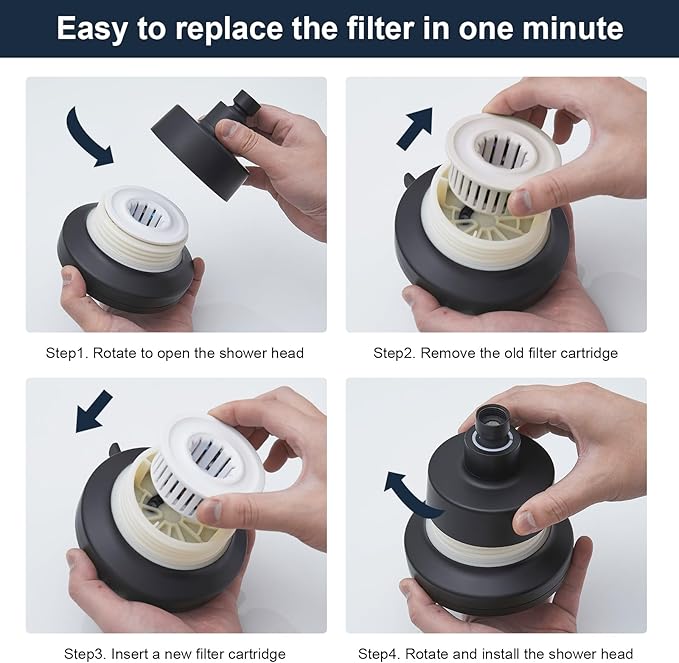 Easy to replace the filter in one minute

Step1. Rotate to open the shower head

Step2. Remove the old filter cartridge

Step3. Insert a new filter cartridge

Step4. Rotate and install the shower head