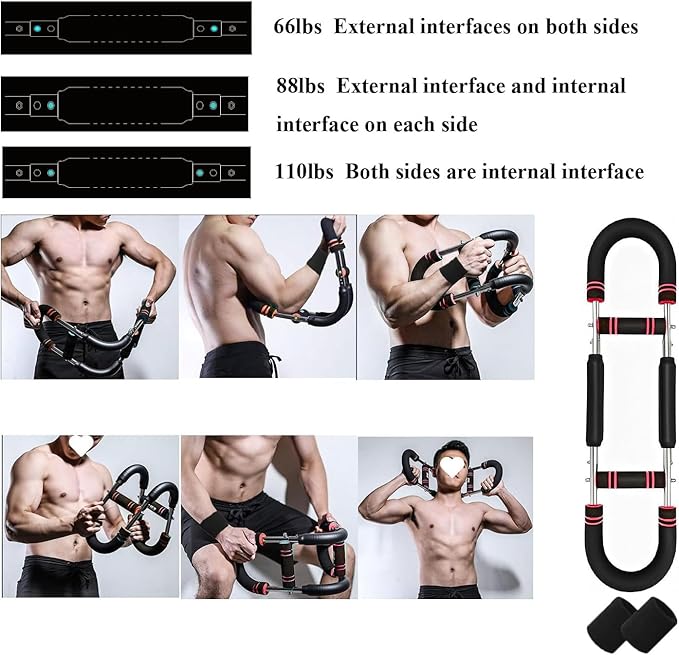 66lbs External interfaces on both sides

88lbs External interface and internal interface on each side

110lbs Both sides are internal interface