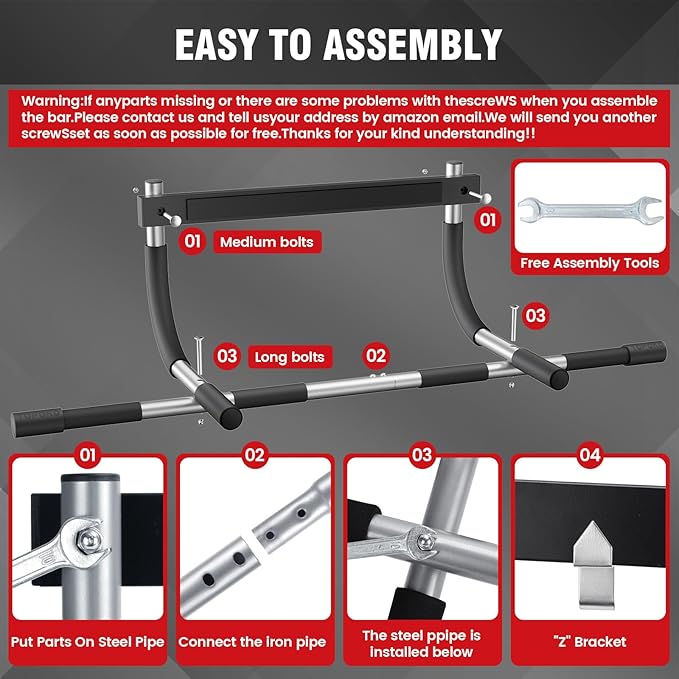 EASY TO ASSEMBLY

Warning:If anyparts missing or there are some problems with thescreWS when you assemble the bar.Please contact us and tell usyour address by amazon email.We will send you another screwSset as soon as possible for free.Thanks for your kind understanding!!

01 Medium bolts

01

Free Assembly Tools

03

03 Long bolts

02

01

Put Parts On Steel Pipe

02

Connect the iron pipe

03

The steel ppipe is installed below

04

"Z" Bracket