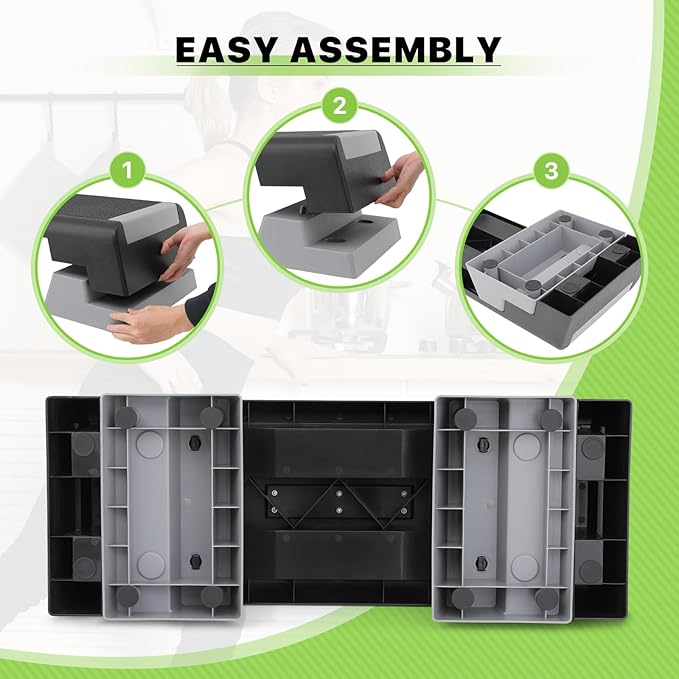 EASY ASSEMBLY

1

2

3