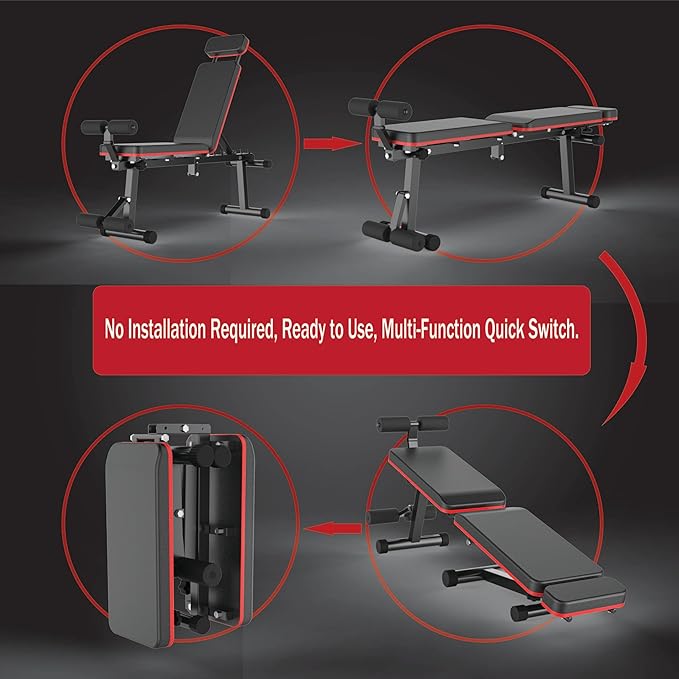 No Installation Required, Ready to Use, Multi-Function Quick Switch.