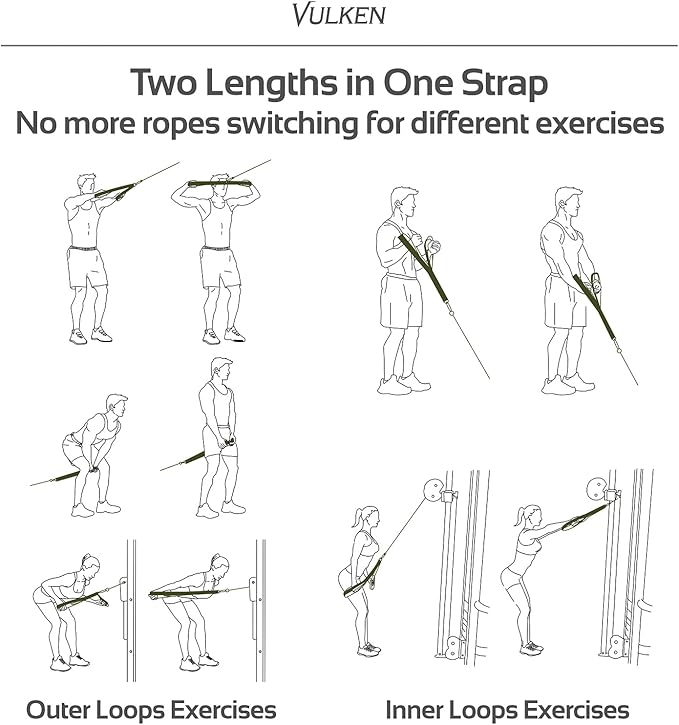 VULKEN

Two Lengths in One Strap
No more ropes switching for different exercises

Outer Loops Exercises

Inner Loops Exercises