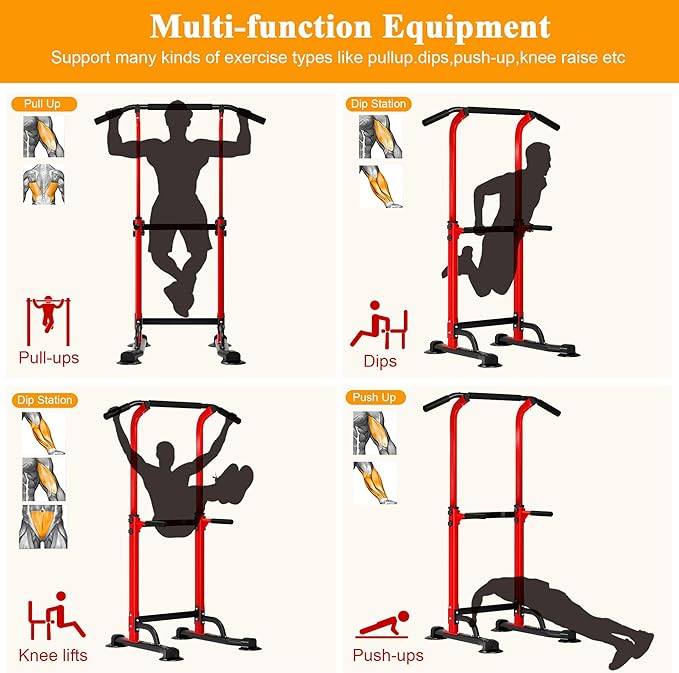 Multi-function Equipment

Support many kinds of exercise types like pullup.dips,push-up,knee raise etc

Pull Up

Pull-ups

Dip Station

Dips

Dip Station

Knee lifts

Push Up

Push-ups