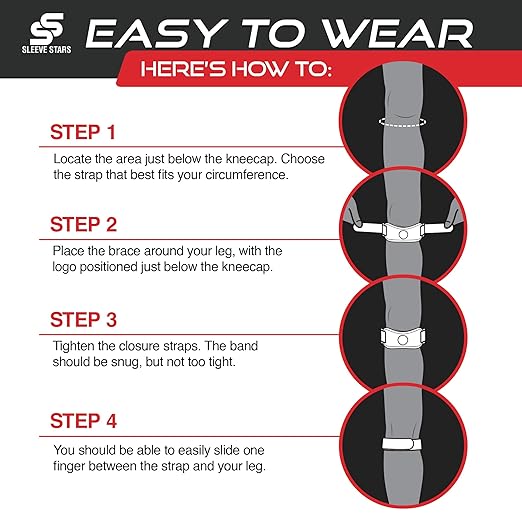 SS
SLEEVE STARS

EASY TO WEAR

HERE'S HOW TO:

STEP 1

Locate the area just below the kneecap. Choose the strap that best fits your circumference.

STEP 2

Place the brace around your leg, with the logo positioned just below the kneecap.

STEP 3

Tighten the closure straps. The band should be snug, but not too tight.

STEP 4

You should be able to easily slide one finger between the strap and your leg.