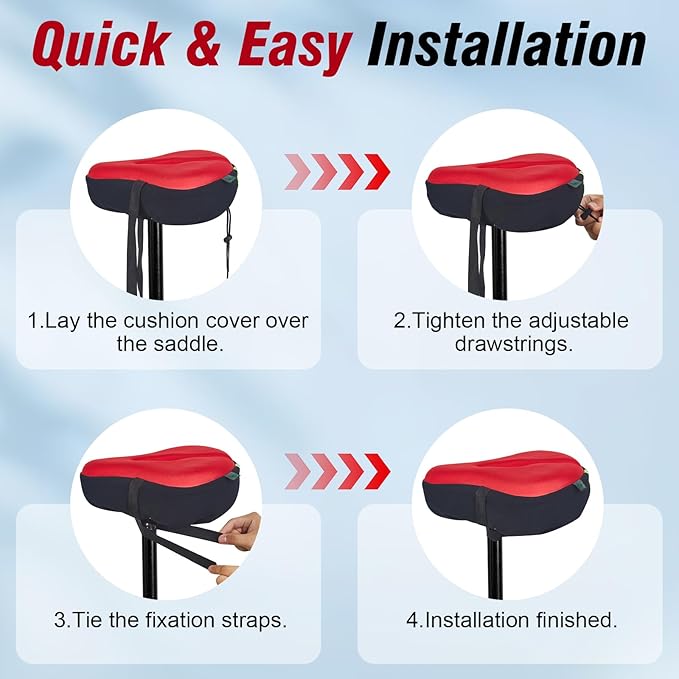 Quick & Easy Installation

1.Lay the cushion cover over the saddle.

2.Tighten the adjustable drawstrings.

3.Tie the fixation straps.

4.Installation finished.