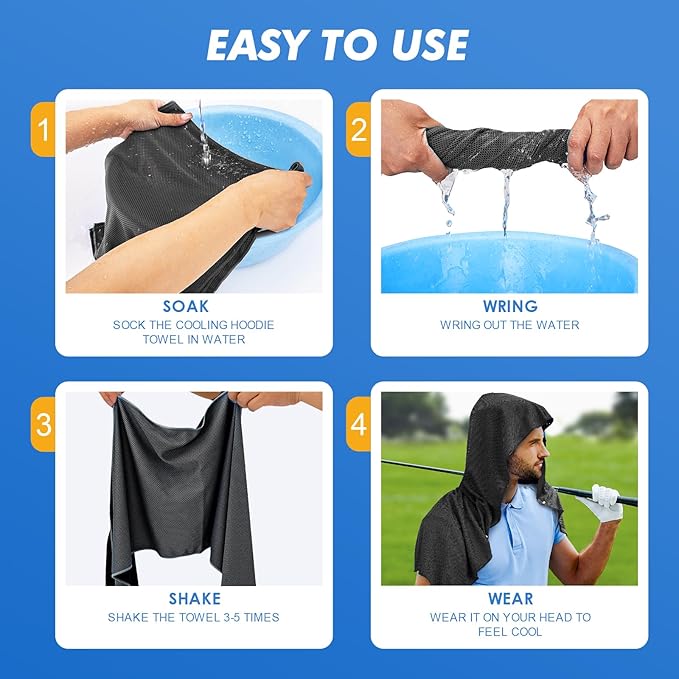 EASY TO USE

1

SOAK

SOCK THE COOLING HOODIE TOWEL IN WATER

2

WRING

WRING OUT THE WATER

3

SHAKE

SHAKE THE TOWEL 3-5 TIMES

4

WEAR

WEAR IT ON YOUR HEAD TO FEEL COOL