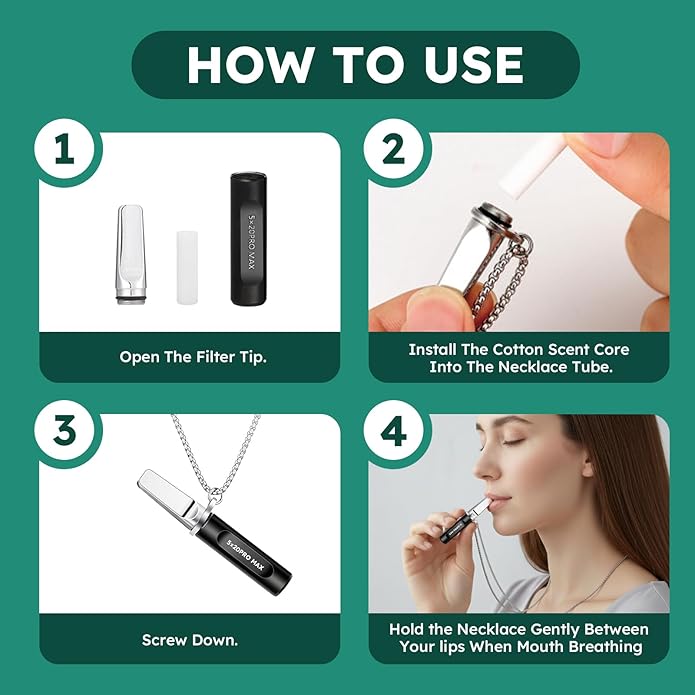 HOW TO USE

1

5×20PRO MAX

Open The Filter Tip.

2

Install The Cotton Scent Core Into The Necklace Tube.

3

5×20PRO MAX

Screw Down.

4

Hold the Necklace Gently Between Your lips When Mouth Breathing