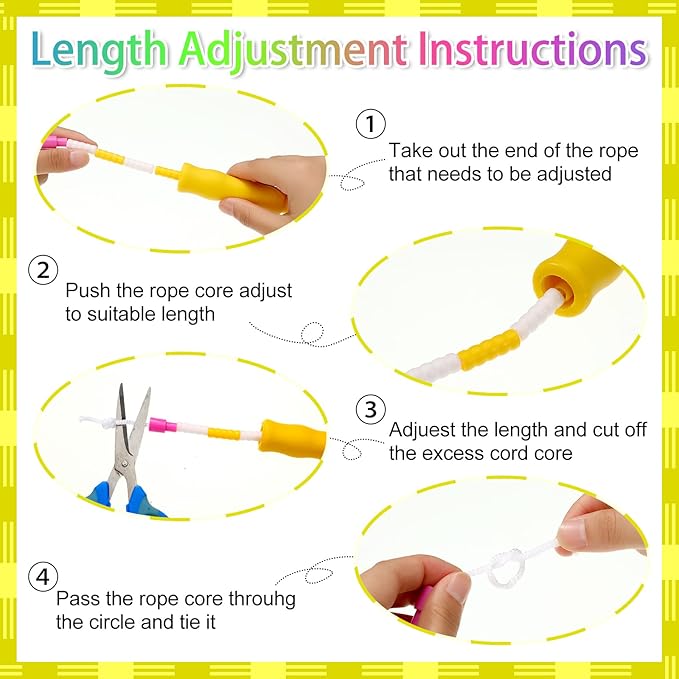 Length Adjustment Instructions

① Take out the end of the rope that needs to be adjusted

② Push the rope core adjust to suitable length

③ Adjuest the length and cut off the excess cord core

④ Pass the rope core throuhg the circle and tie it