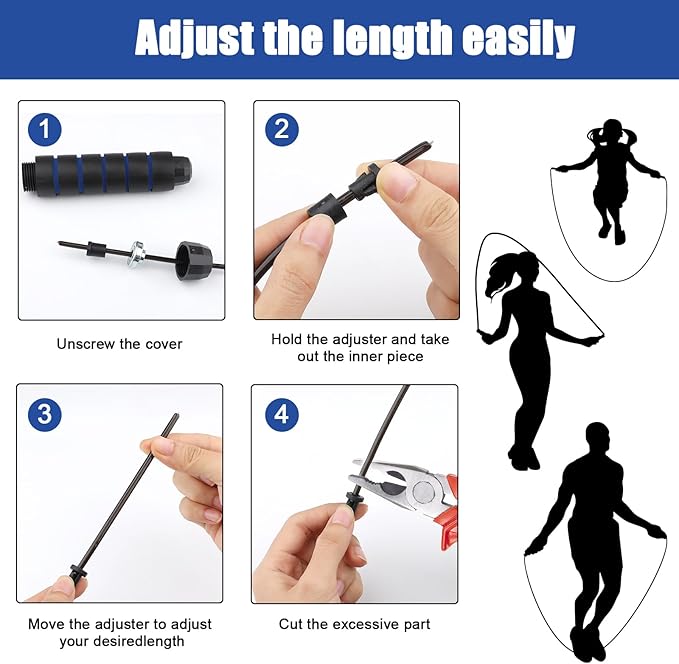 Adjust the length easily

1

Unscrew the cover

2

Hold the adjuster and take out the inner piece

3

Move the adjuster to adjust your desiredlength

4

Cut the excessive part