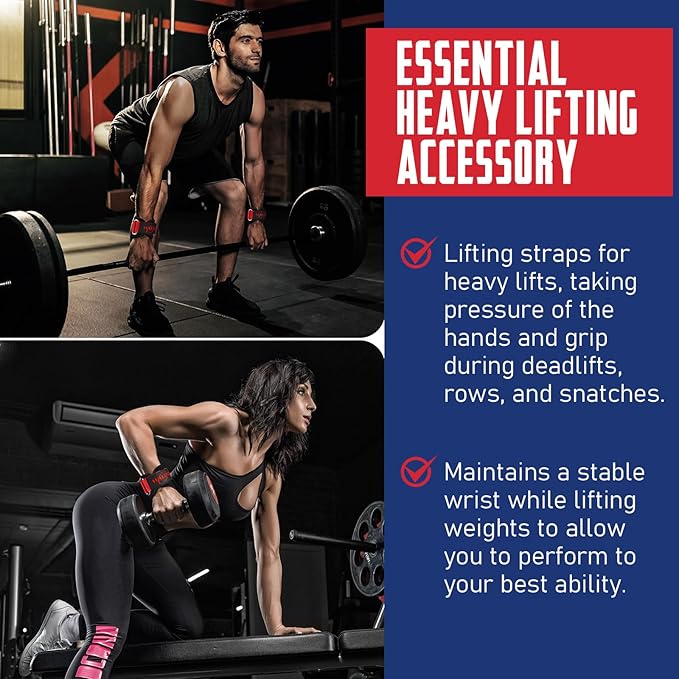 ESSENTIAL HEAVY LIFTING ACCESSORY

Lifting straps for heavy lifts, taking pressure of the hands and grip during deadlifts, rows, and snatches.

Maintains a stable wrist while lifting weights to allow you to perform to your best ability.