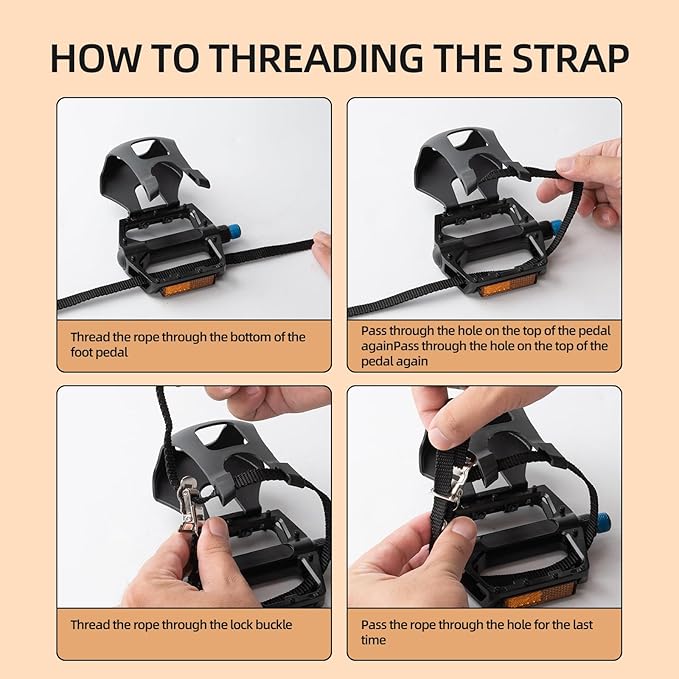 HOW TO THREADING THE STRAP

Thread the rope through the bottom of the foot pedal

Pass through the hole on the top of the pedal againPass through the hole on the top of the pedal again

Thread the rope through the lock buckle

Pass the rope through the hole for the last time