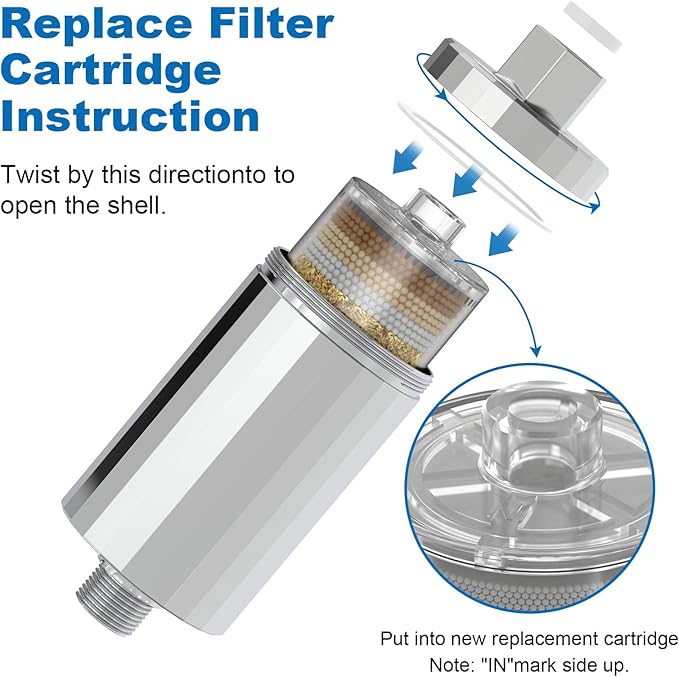 Replace Filter Cartridge Instruction

Twist by this directionto to open the shell.

Put into new replacement cartridge
Note: "IN"mark side up.