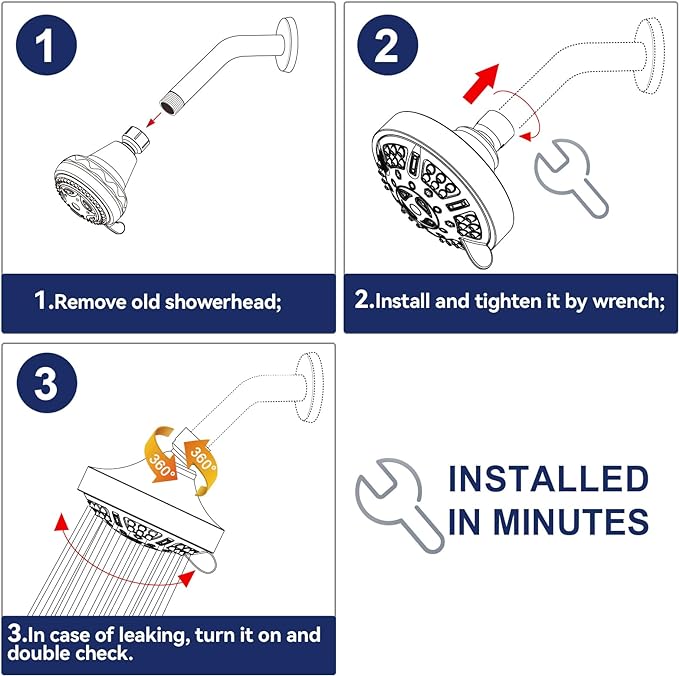 1

1.Remove old showerhead;

2

2.Install and tighten it by wrench;

3

360°

360°

3.In case of leaking, turn it on and double check.

INSTALLED IN MINUTES