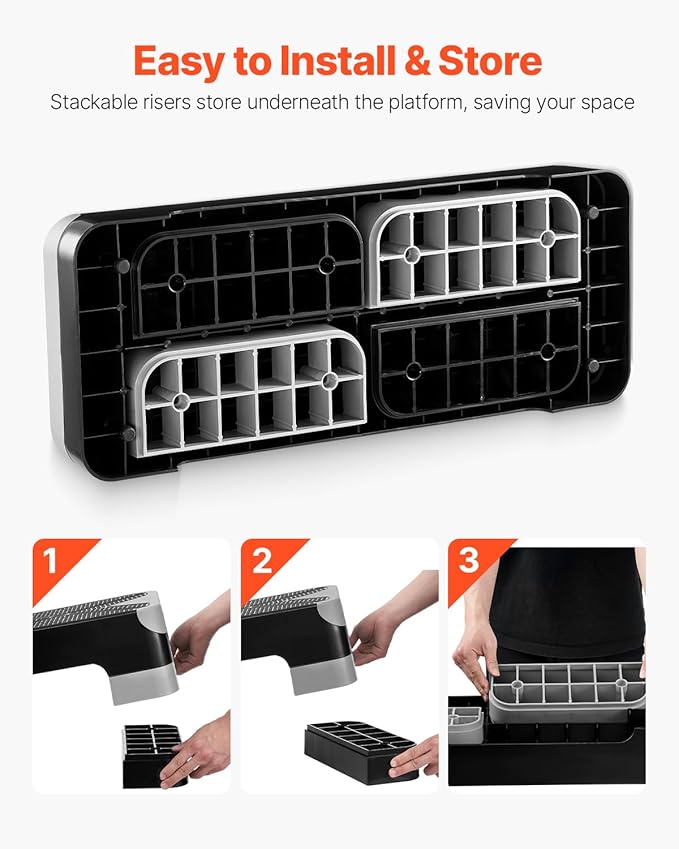 Easy to Install & Store

Stackable risers store underneath the platform, saving your space

1

2

3