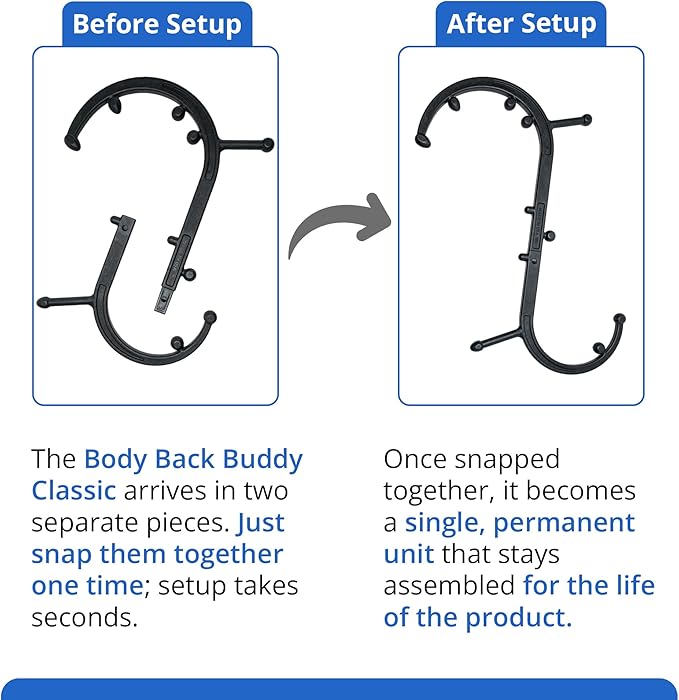 Before Setup

The Body Back Buddy Classic arrives in two separate pieces. Just snap them together one time; setup takes seconds.

After Setup

Once snapped together, it becomes a single, permanent unit that stays assembled for the life of the product.