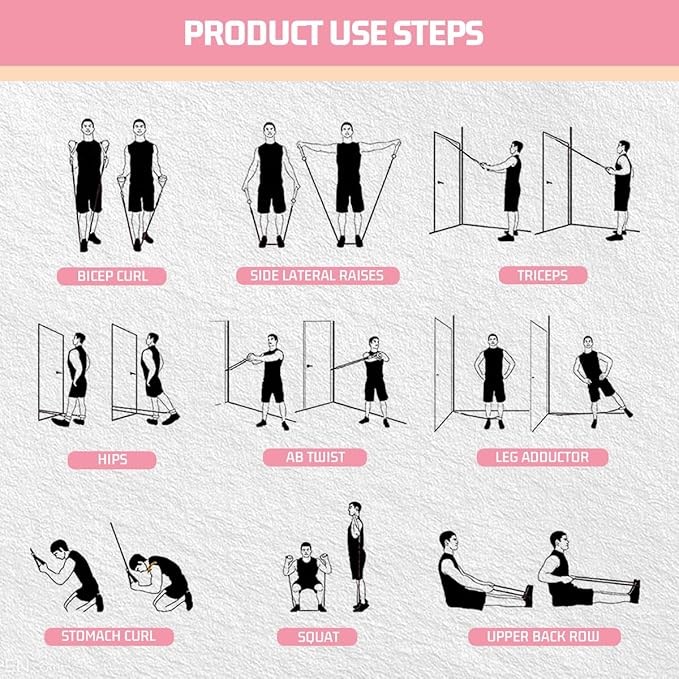 PRODUCT USE STEPS

BICEP CURL

SIDE LATERAL RAISES

TRICEPS

HIPS

AB TWIST

LEG ADDUCTOR

STOMACH CURL

SQUAT

UPPER BACK ROW