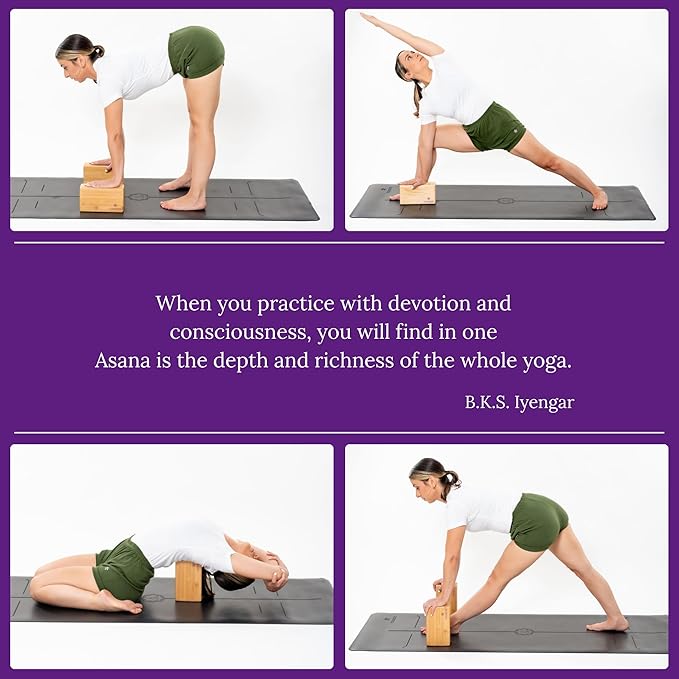 When you practice with devotion and consciousness, you will find in one Asana is the depth and richness of the whole yoga.

B.K.S. Iyengar