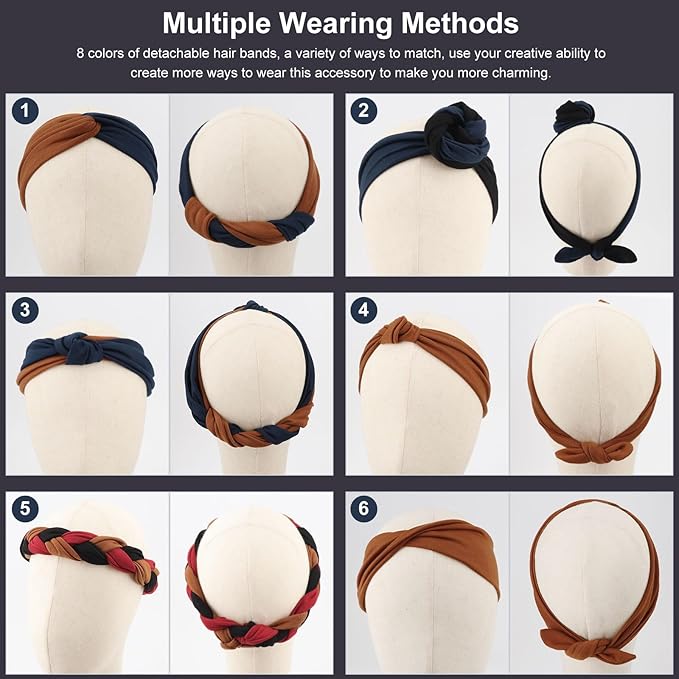 Multiple Wearing Methods

8 colors of detachable hair bands, a variety of ways to match, use your creative ability to create more ways to wear this accessory to make you more charming.

1

2

3

4

5

6