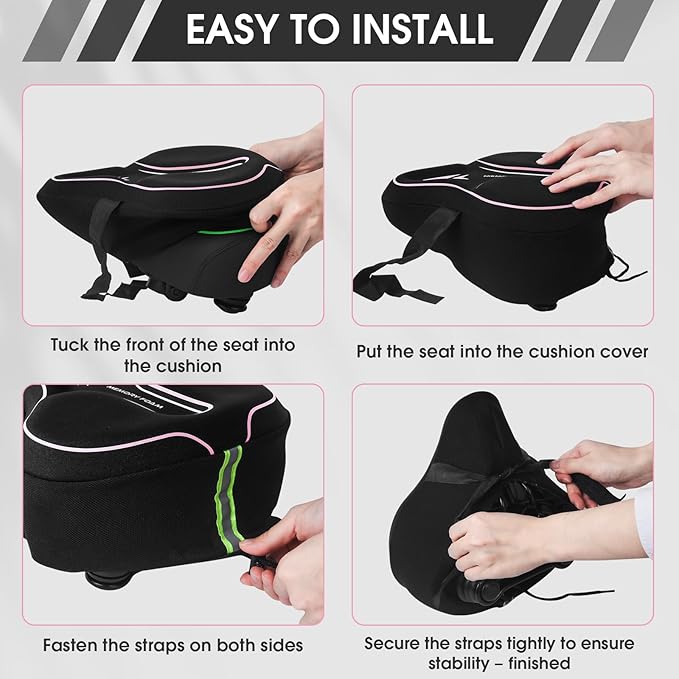 EASY TO INSTALL

Tuck the front of the seat into the cushion

Put the seat into the cushion cover

MEMORY FOAM

Fasten the straps on both sides

Secure the straps tightly to ensure stability – finished