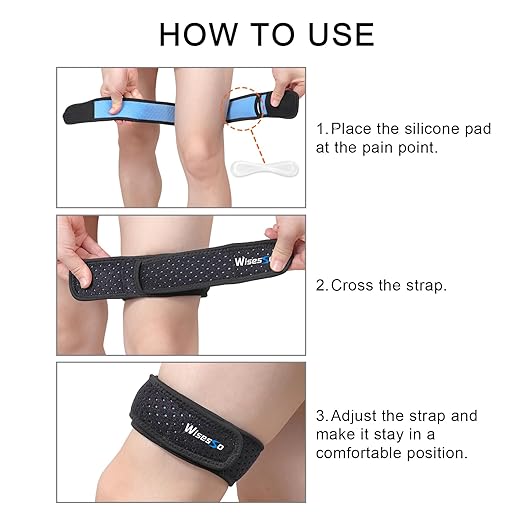 HOW TO USE

1.Place the silicone pad at the pain point.

WisesSo

2.Cross the strap.

WisesSo

3.Adjust the strap and make it stay in a comfortable position.