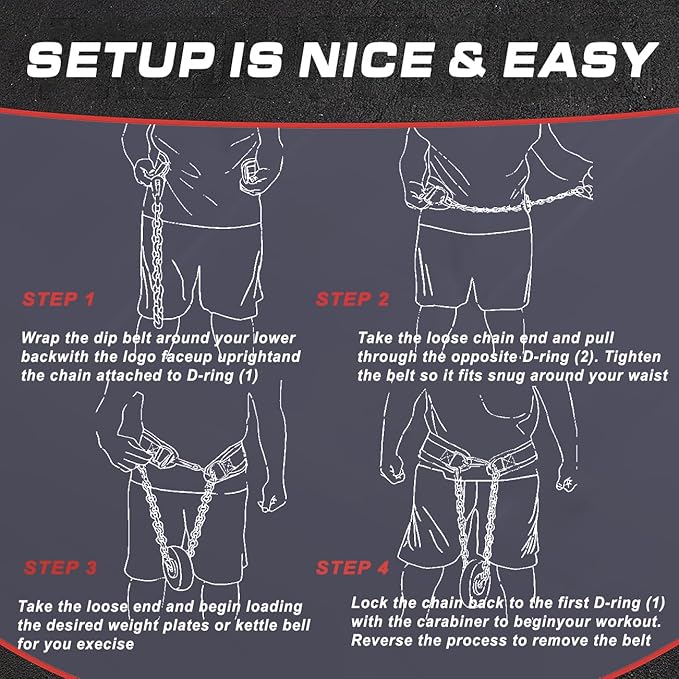 SETUP IS NICE & EASY

STEP 1

Wrap the dip belt around your lower backwith the logo faceup uprightand the chain attached to D-ring (1)

STEP 2

Take the loose chain end and pull through the opposite D-ring (2). Tighten the belt so it fits snug around your waist

STEP 3

Take the loose end and begin loading the desired weight plates or kettle bell for you execise

STEP 4

Lock the chain back to the first D-ring (1) with the carabiner to beginyour workout. Reverse the process to remove the belt